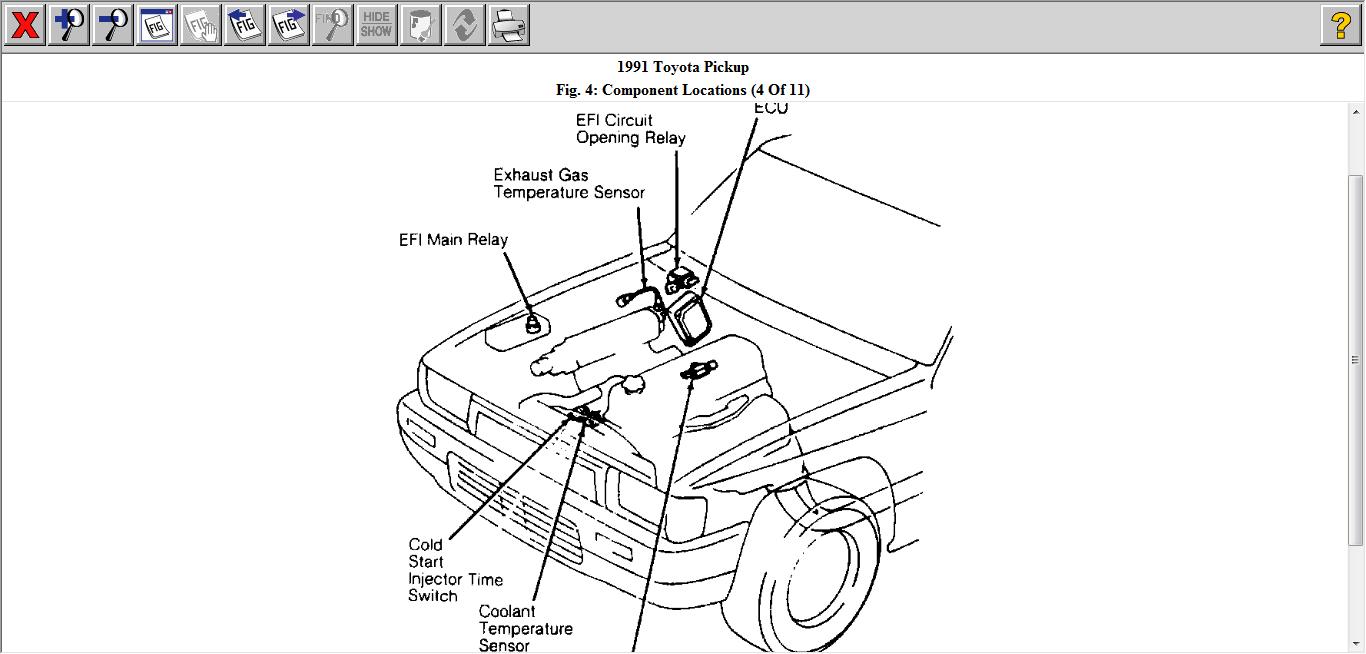 FIG FIG FIG FIG FIND HIDE SHOW

1991 Toyota Pickup
Fig. 4: Component Locations (4 Of 11)

ECU
EFI Circuit Opening Relay
Exhaust Gas Temperature Sensor
EFI Main Relay
Cold Start Injector Time Switch
Coolant Temperature Sensor