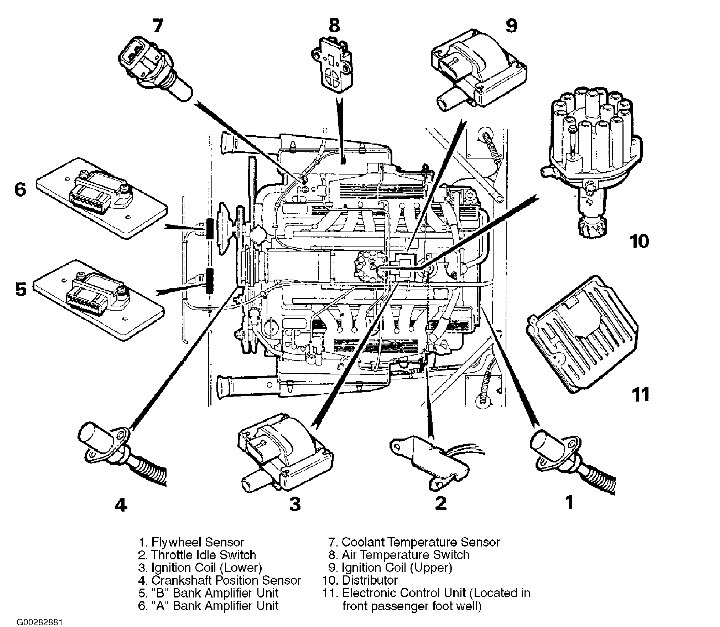 7
8
9
6
10
5
11
4
3
2
1

1. Flywheel Sensor
2. Throttle Idle Switch
3. Ignition Coil (Lower)
4. Crankshaft Position Sensor
5. "B" Bank Amplifier Unit
6. "A" Bank Amplifier Unit

7. Coolant Temperature Sensor
8. Air Temperature Switch
9. Ignition Coil (Upper)
10. Distributor
11. Electronic Control Unit (Located in front passenger foot well)

G00282881