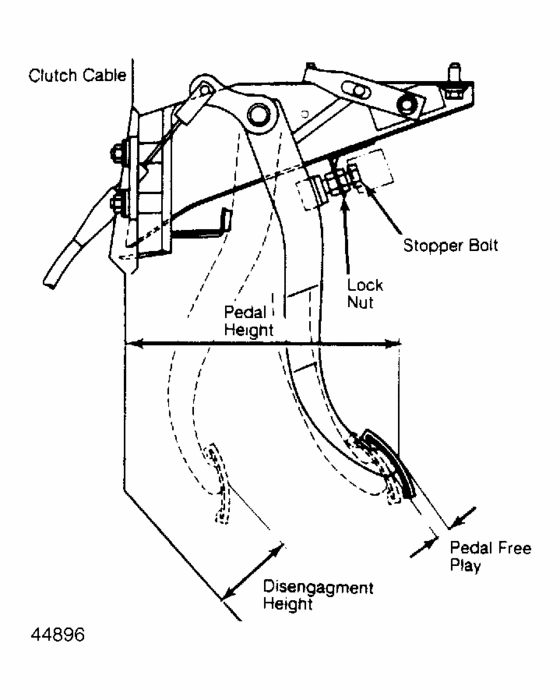 Clutch Cable

Stopper Bolt

Lock Nut

Pedal Height

Pedal Free Play

Disengagment Height

44896