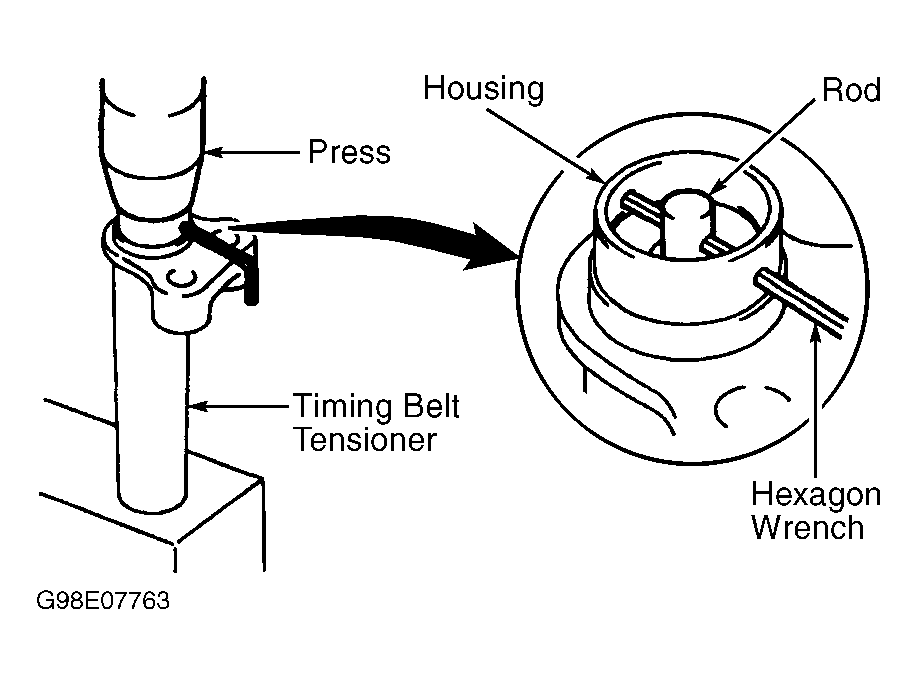 Housing
Rod
Press
Timing Belt Tensioner
Hexagon Wrench
G98E07763