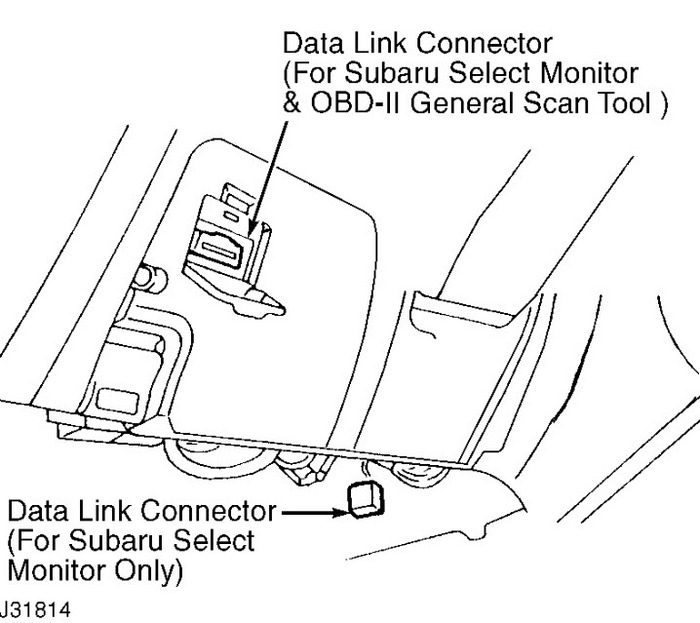 Data Link Connector
(For Subaru Select Monitor
& OBD-II General Scan Tool )

Data Link Connector
(For Subaru Select
Monitor Only)

J31814