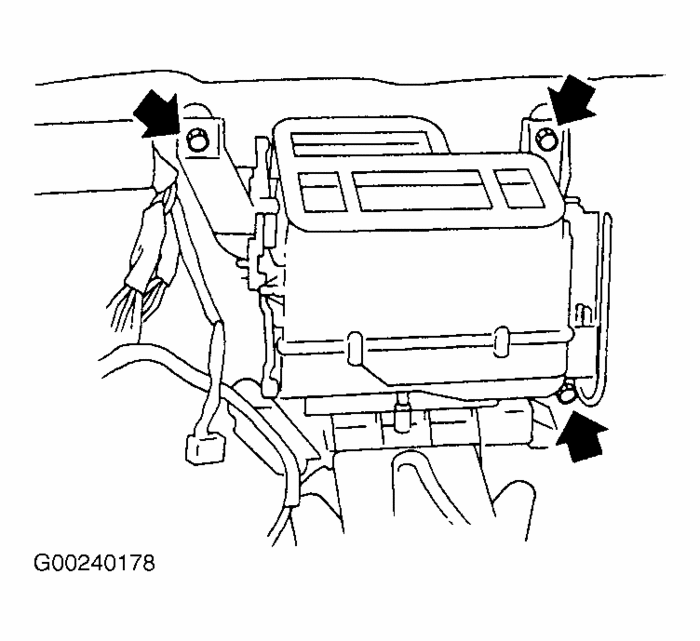 G00240178