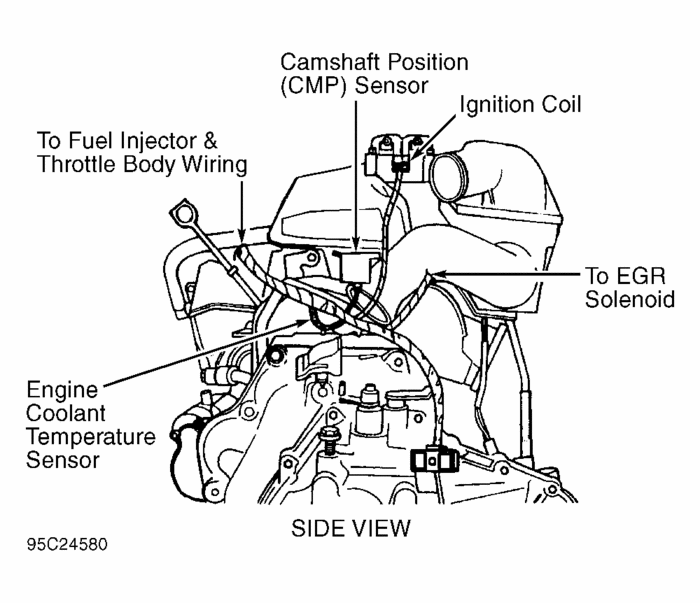 Camshaft Position (CMP) Sensor

Ignition Coil

To Fuel Injector & Throttle Body Wiring

To EGR Solenoid

Engine Coolant Temperature Sensor

SIDE VIEW

95C24580