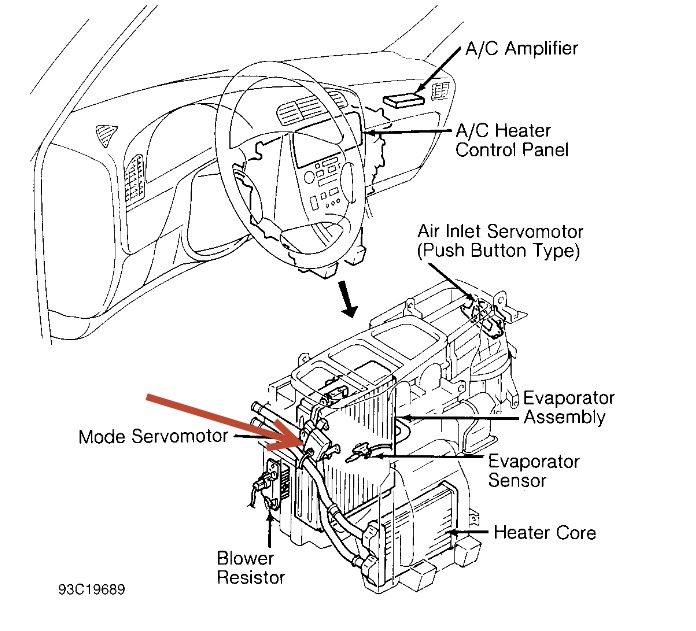 A/C Amplifier

A/C Heater Control Panel

Air Inlet Servomotor (Push Button Type)

Evaporator Assembly

Mode Servomotor

Evaporator Sensor

Heater Core

Blower Resistor

93C19689