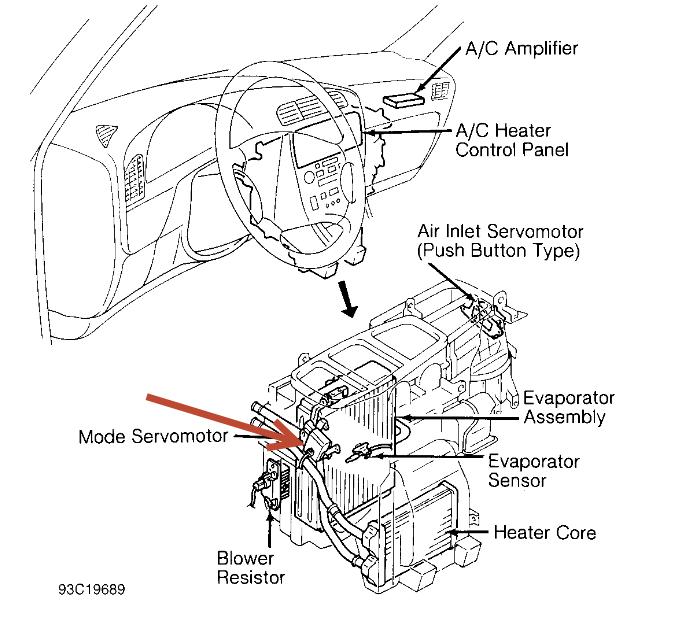 A/C Amplifier

A/C Heater Control Panel

Air Inlet Servomotor (Push Button Type)

Evaporator Assembly

Mode Servomotor

Evaporator Sensor

Heater Core

Blower Resistor

93C19689