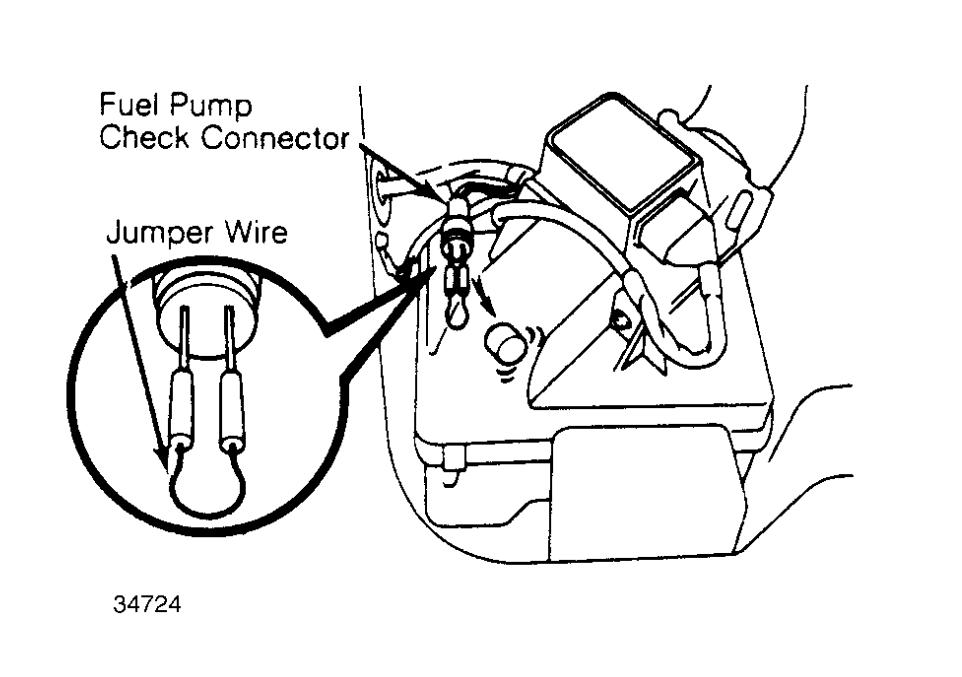 Fuel Pump
Check Connector

Jumper Wire

34724