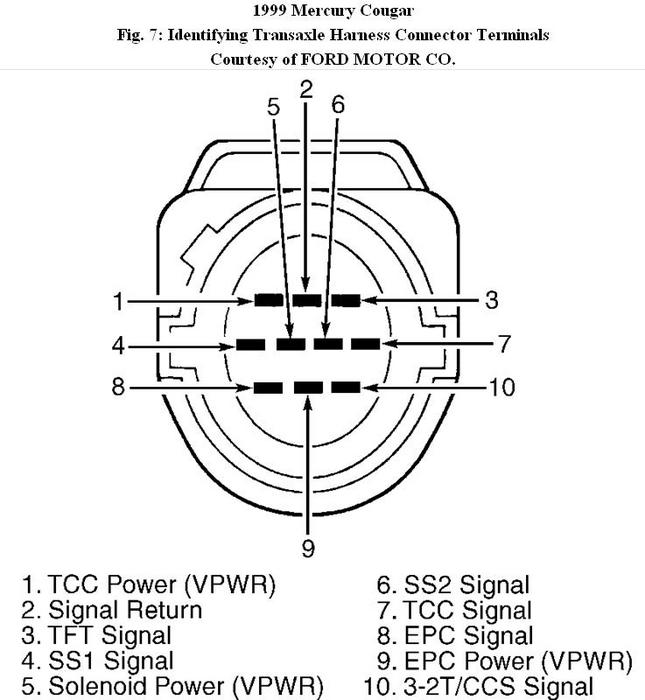 1999 Mercury Cougar
Fig. 7: Identifying Transaxle Harness Connector Terminals
Courtesy of FORD MOTOR CO.

2
5
6
1
3
4
7
8
10
9

1. TCC Power (VPWR)
2. Signal Return
3. TFT Signal
4. SS1 Signal
5. Solenoid Power (VPWR)

6. SS2 Signal
7. TCC Signal
8. EPC Signal
9. EPC Power (VPWR)
10. 3-2T/CCS Signal