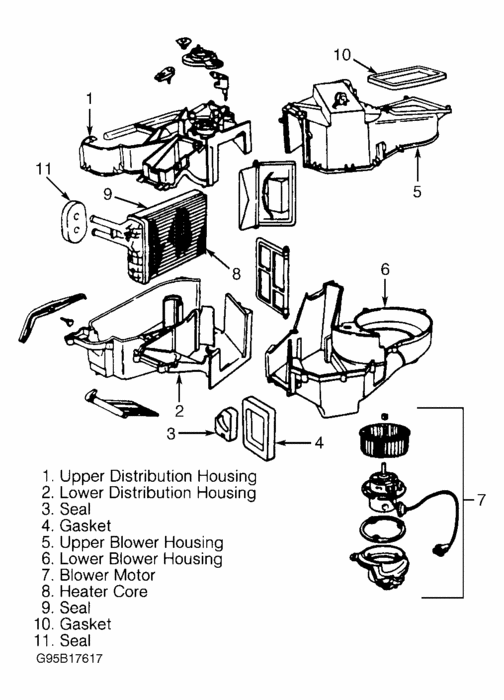 10
1
5
11
9
8
6
2
3
4
7

1. Upper Distribution Housing
2. Lower Distribution Housing
3. Seal
4. Gasket
5. Upper Blower Housing
6. Lower Blower Housing
7. Blower Motor
8. Heater Core
9. Seal
10. Gasket
11. Seal

G95B17617