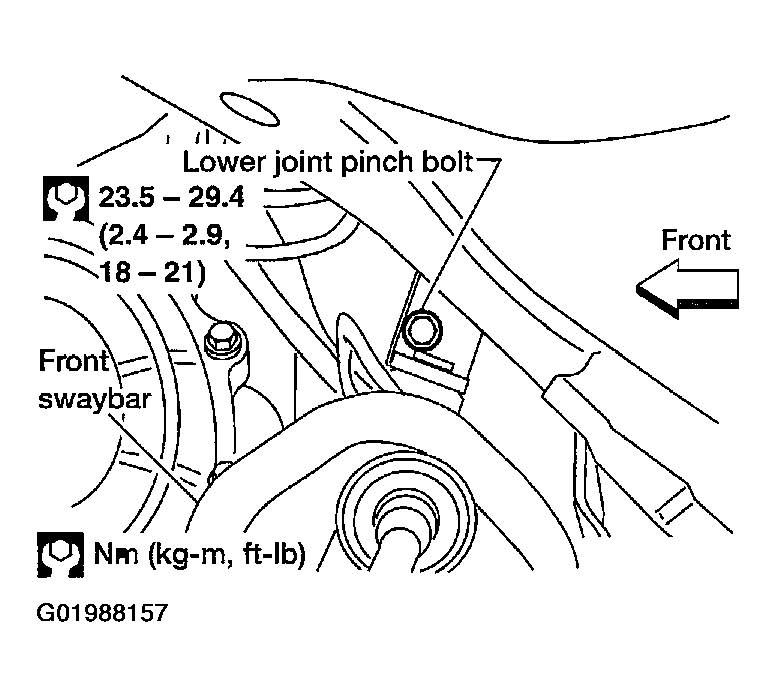 Lower joint pinch bolt

23.5 – 29.4 (2.4 – 2.9, 18 – 21)

Front

Front swaybar

Nm (kg-m, ft-lb)

G01988157