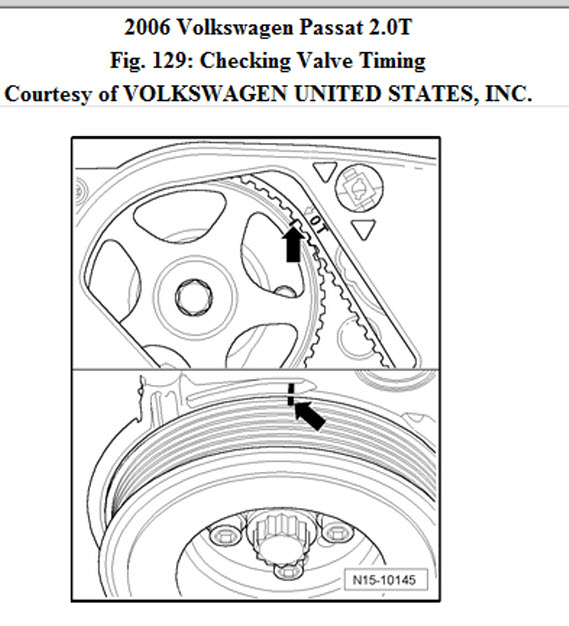 2006 Volkswagen Passat 2.0T
Fig. 129: Checking Valve Timing
Courtesy of VOLKSWAGEN UNITED STATES, INC.

OT

N15-10145