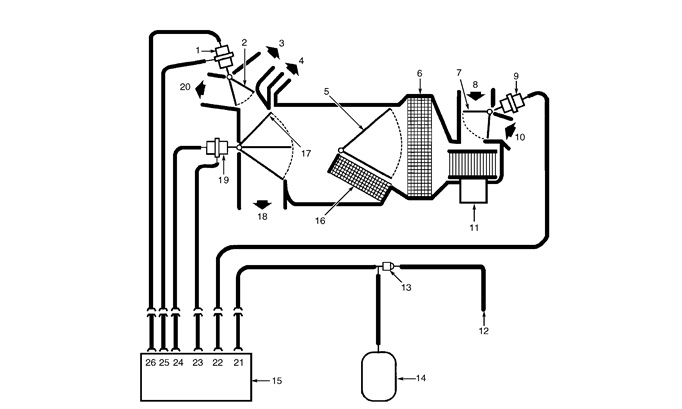 1
2
3
4
20
5
6
7
8
9
10
17
19
18
16
11
13
12
26 25 24 23 22 21
15
14