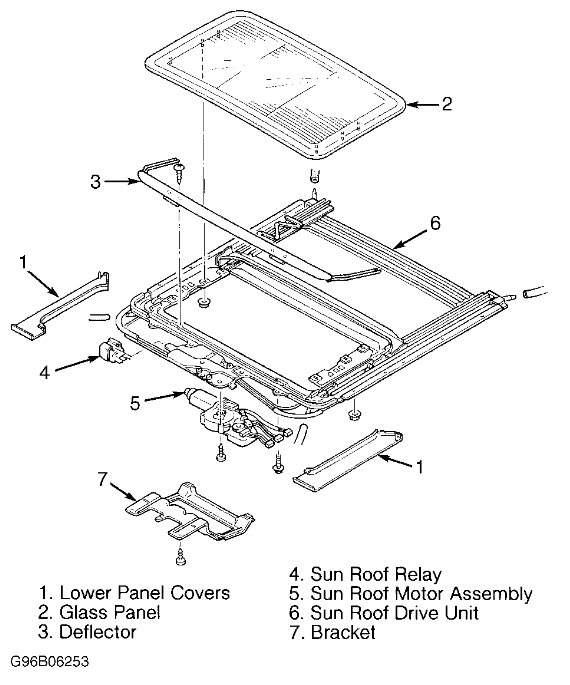 2
3
6
1
4
5
1
7

1. Lower Panel Covers
2. Glass Panel
3. Deflector

4. Sun Roof Relay
5. Sun Roof Motor Assembly
6. Sun Roof Drive Unit
7. Bracket

G96B06253