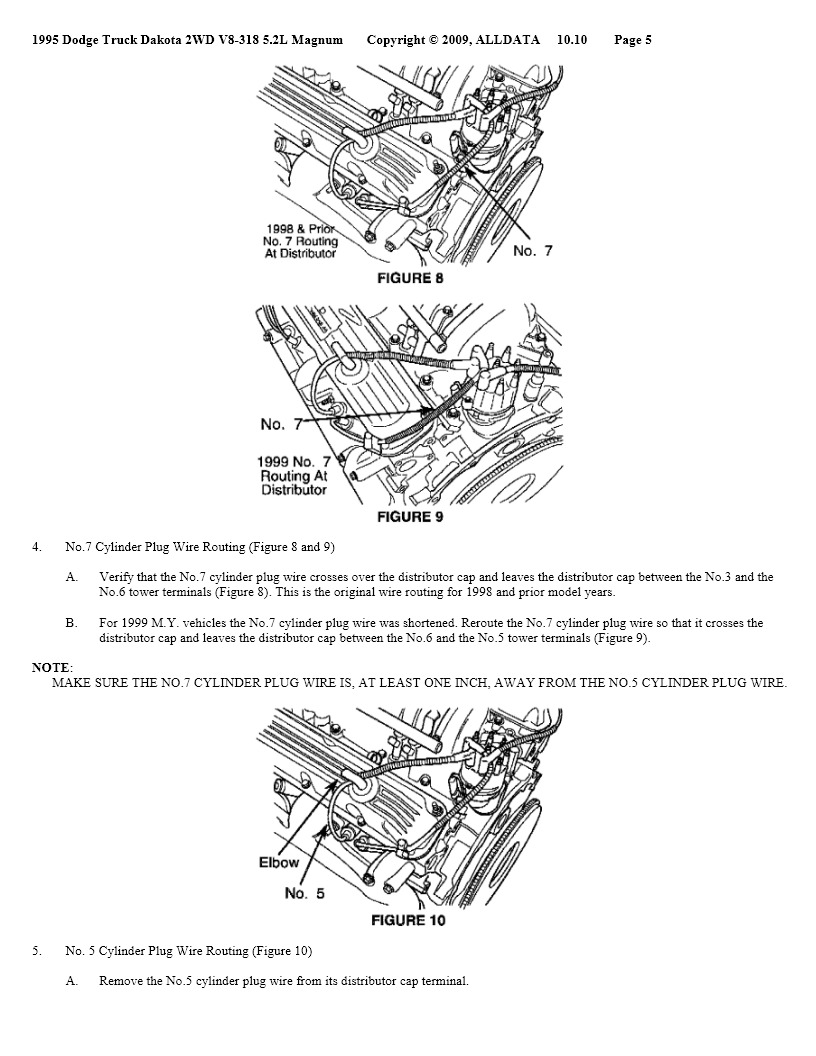 1995 Dodge Truck Dakota 2WD V8-318 5.2L Magnum Copyright © 2009, ALLDATA 10.10 Page 5

1998 & Prior No. 7 Routing At Distributor

No. 7

FIGURE 8

No. 7

1999 No. 7 Routing At Distributor

FIGURE 9

4. No.7 Cylinder Plug Wire Routing (Figure 8 and 9)

A. Verify that the No.7 cylinder plug wire crosses over the distributor cap and leaves the distributor cap between the No.3 and the No.6 tower terminals (Figure 8). This is the original wire routing for 1998 and prior model years.

B. For 1999 M.Y. vehicles the No.7 cylinder plug wire was shortened. Reroute the No.7 cylinder plug wire so that it crosses the distributor cap and leaves the distributor cap between the No.6 and the No.5 tower terminals (Figure 9).

NOTE:
MAKE SURE THE NO.7 CYLINDER PLUG WIRE IS, AT LEAST ONE INCH, AWAY FROM THE NO.5 CYLINDER PLUG WIRE.

Elbow

No. 5

FIGURE 10

5. No. 5 Cylinder Plug Wire Routing (Figure 10)

A. Remove the No.5 cylinder plug wire from its distributor cap terminal.