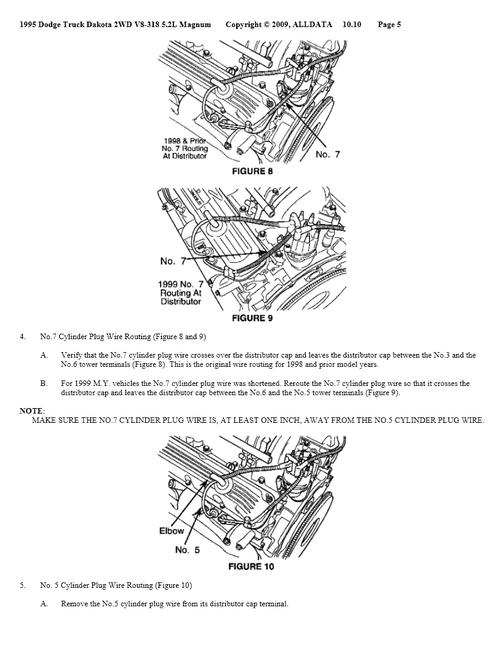 1995 Dodge Truck Dakota 2WD V8-318 5.2L Magnum Copyright © 2009, ALLDATA 10.10 Page 5

1998 & Prior No. 7 Routing At Distributor

No. 7

FIGURE 8

No. 7

1999 No. 7 Routing At Distributor

FIGURE 9

4. No.7 Cylinder Plug Wire Routing (Figure 8 and 9)

A. Verify that the No.7 cylinder plug wire crosses over the distributor cap and leaves the distributor cap between the No.3 and the No.6 tower terminals (Figure 8). This is the original wire routing for 1998 and prior model years.

B. For 1999 M.Y. vehicles the No.7 cylinder plug wire was shortened. Reroute the No.7 cylinder plug wire so that it crosses the distributor cap and leaves the distributor cap between the No.6 and the No.5 tower terminals (Figure 9).

NOTE:
MAKE SURE THE NO.7 CYLINDER PLUG WIRE IS, AT LEAST ONE INCH, AWAY FROM THE NO.5 CYLINDER PLUG WIRE.

Elbow

No. 5

FIGURE 10

5. No. 5 Cylinder Plug Wire Routing (Figure 10)

A. Remove the No.5 cylinder plug wire from its distributor cap terminal.