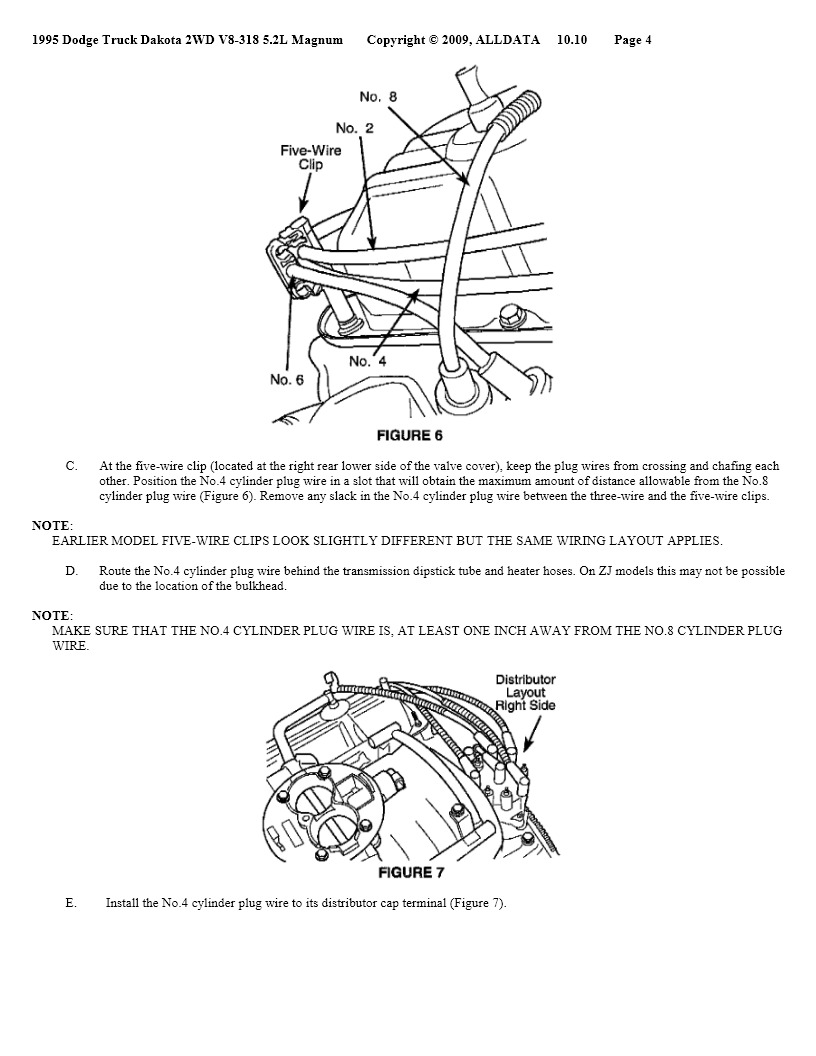 1995 Dodge Truck Dakota 2WD V8-318 5.2L Magnum Copyright © 2009, ALLDATA 10.10 Page 4

No. 8
No. 2
Five-Wire Clip
No. 4
No. 6

FIGURE 6

C. At the five-wire clip (located at the right rear lower side of the valve cover), keep the plug wires from crossing and chafing each other. Position the No.4 cylinder plug wire in a slot that will obtain the maximum amount of distance allowable from the No.8 cylinder plug wire (Figure 6). Remove any slack in the No.4 cylinder plug wire between the three-wire and the five-wire clips.

NOTE:
EARLIER MODEL FIVE-WIRE CLIPS LOOK SLIGHTLY DIFFERENT BUT THE SAME WIRING LAYOUT APPLIES.

D. Route the No.4 cylinder plug wire behind the transmission dipstick tube and heater hoses. On ZJ models this may not be possible due to the location of the bulkhead.

NOTE:
MAKE SURE THAT THE NO.4 CYLINDER PLUG WIRE IS, AT LEAST ONE INCH AWAY FROM THE NO.8 CYLINDER PLUG WIRE.

Distributor Layout Right Side

FIGURE 7

E. Install the No.4 cylinder plug wire to its distributor cap terminal (Figure 7).