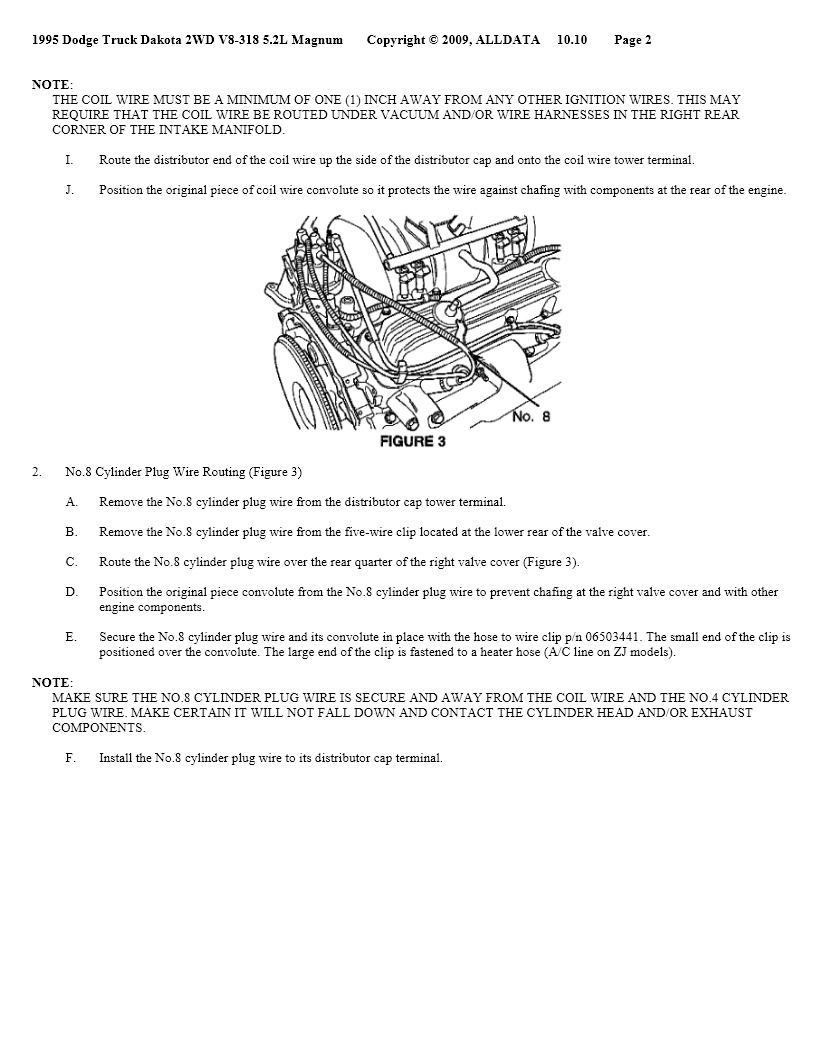 1995 Dodge Truck Dakota 2WD V8-318 5.2L Magnum Copyright © 2009, ALLDATA 10.10 Page 2

NOTE:
THE COIL WIRE MUST BE A MINIMUM OF ONE (1) INCH AWAY FROM ANY OTHER IGNITION WIRES. THIS MAY REQUIRE THAT THE COIL WIRE BE ROUTED UNDER VACUUM AND/OR WIRE HARNESSES IN THE RIGHT REAR CORNER OF THE INTAKE MANIFOLD.

I. Route the distributor end of the coil wire up the side of the distributor cap and onto the coil wire tower terminal.

J. Position the original piece of coil wire convolute so it protects the wire against chafing with components at the rear of the engine.

No. 8

FIGURE 3

2. No.8 Cylinder Plug Wire Routing (Figure 3)

A. Remove the No.8 cylinder plug wire from the distributor cap tower terminal.

B. Remove the No.8 cylinder plug wire from the five-wire clip located at the lower rear of the valve cover.

C. Route the No.8 cylinder plug wire over the rear quarter of the right valve cover (Figure 3).

D. Position the original piece convolute from the No.8 cylinder plug wire to prevent chafing at the right valve cover and with other engine components.

E. Secure the No.8 cylinder plug wire and its convolute in place with the hose to wire clip p/n 06503441. The small end of the clip is positioned over the convolute. The large end of the clip is fastened to a heater hose (A/C line on ZJ models).

NOTE:
MAKE SURE THE NO.8 CYLINDER PLUG WIRE IS SECURE AND AWAY FROM THE COIL WIRE AND THE NO.4 CYLINDER PLUG WIRE. MAKE CERTAIN IT WILL NOT FALL DOWN AND CONTACT THE CYLINDER HEAD AND/OR EXHAUST COMPONENTS.

F. Install the No.8 cylinder plug wire to its distributor cap terminal.