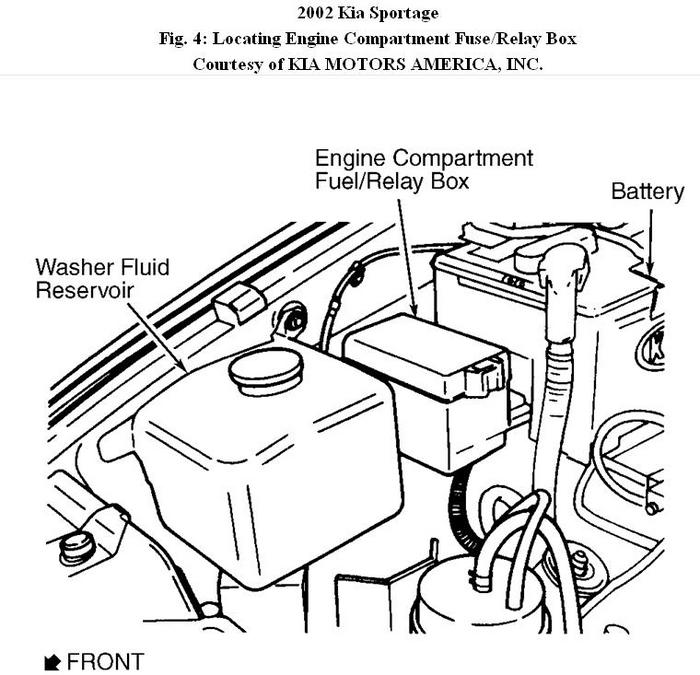 2002 Kia Sportage
Fig. 4: Locating Engine Compartment Fuse/Relay Box
Courtesy of KIA MOTORS AMERICA, INC.

Engine Compartment Fuel/Relay Box

Battery

Washer Fluid Reservoir

FRONT