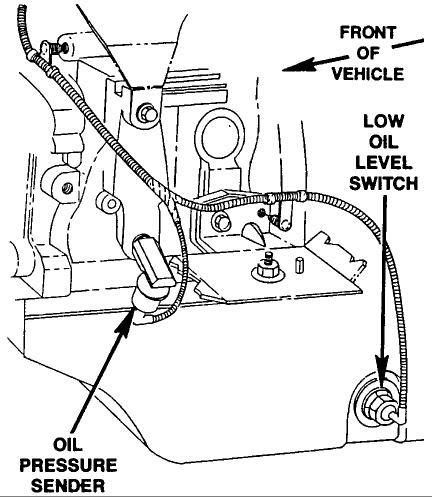 FRONT OF VEHICLE

LOW OIL LEVEL SWITCH

OIL PRESSURE SENDER