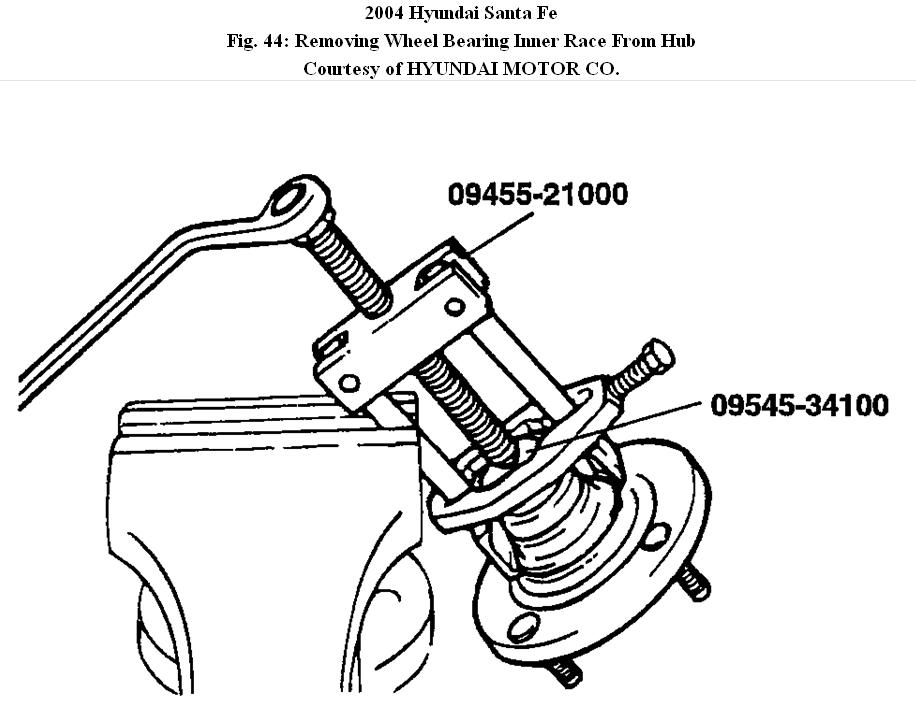 2004 Hyundai Santa Fe
Fig. 44: Removing Wheel Bearing Inner Race From Hub
Courtesy of HYUNDAI MOTOR CO.

09455-21000

09545-34100