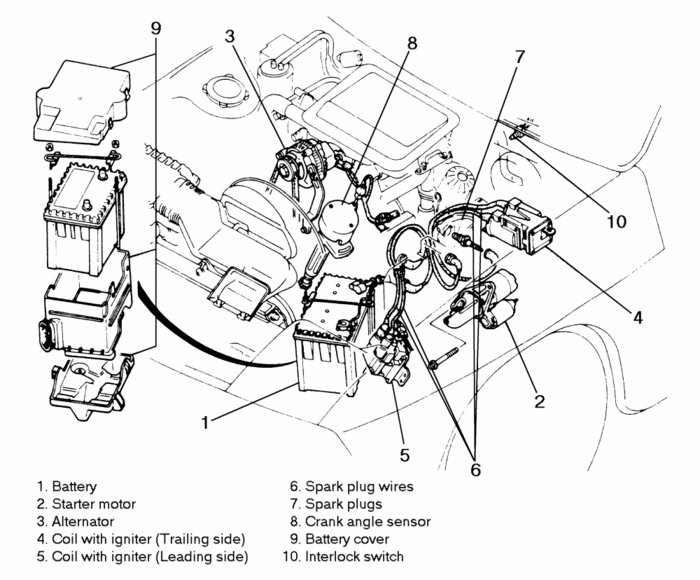 9
3
8
7
10
4
2
1
5
6

1. Battery
2. Starter motor
3. Alternator
4. Coil with igniter (Trailing side)
5. Coil with igniter (Leading side)

6. Spark plug wires
7. Spark plugs
8. Crank angle sensor
9. Battery cover
10. Interlock switch