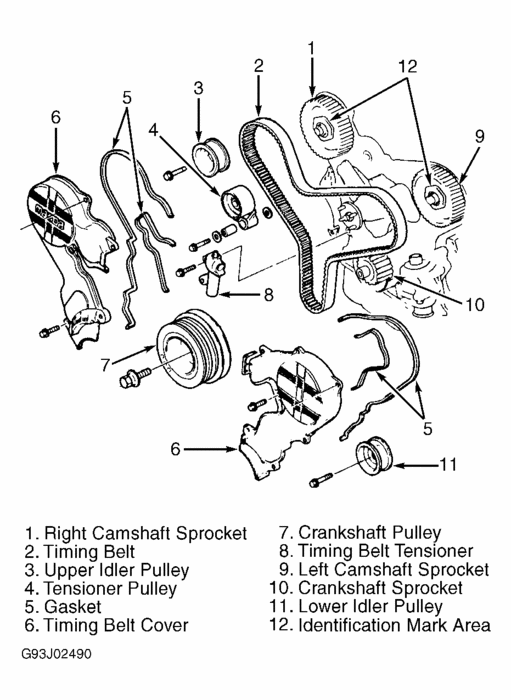 1
12
2
3
5
6
4
9
8
10
7
5
6
11

1. Right Camshaft Sprocket
2. Timing Belt
3. Upper Idler Pulley
4. Tensioner Pulley
5. Gasket
6. Timing Belt Cover

7. Crankshaft Pulley
8. Timing Belt Tensioner
9. Left Camshaft Sprocket
10. Crankshaft Sprocket
11. Lower Idler Pulley
12. Identification Mark Area

G93J02490