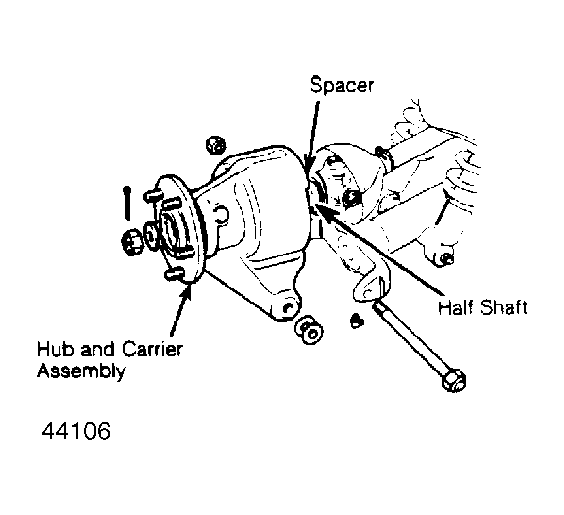 Spacer

Half Shaft

Hub and Carrier Assembly

44106