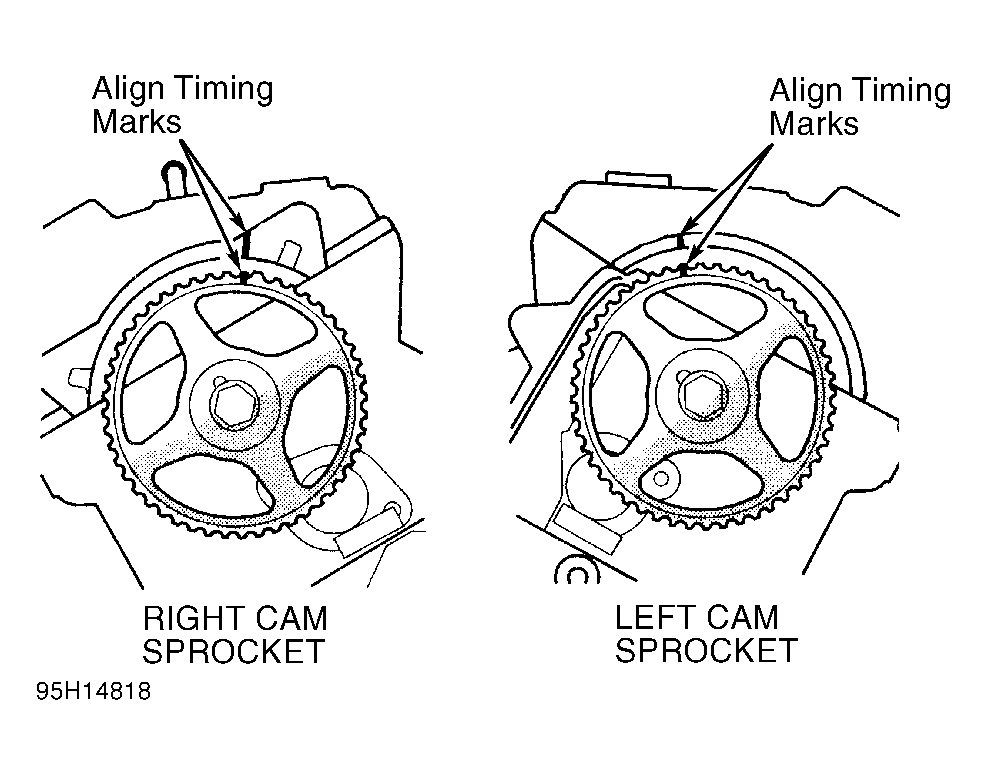 Align Timing Marks

Align Timing Marks

RIGHT CAM SPROCKET

LEFT CAM SPROCKET

95H14818