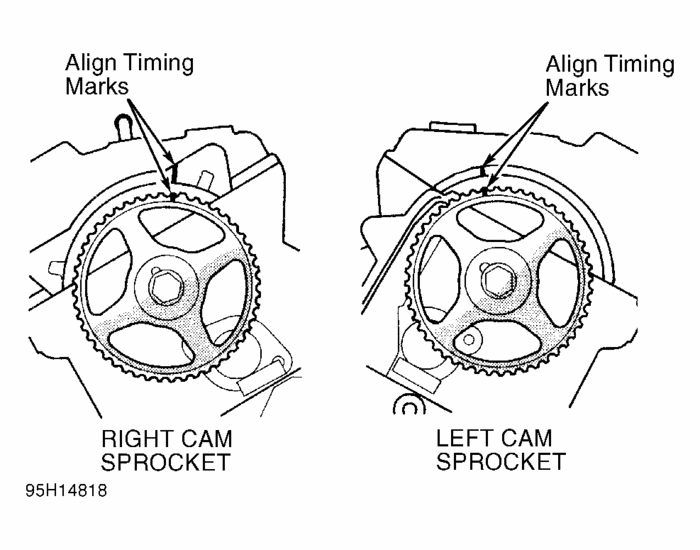 Align Timing Marks

Align Timing Marks

RIGHT CAM SPROCKET

LEFT CAM SPROCKET

95H14818