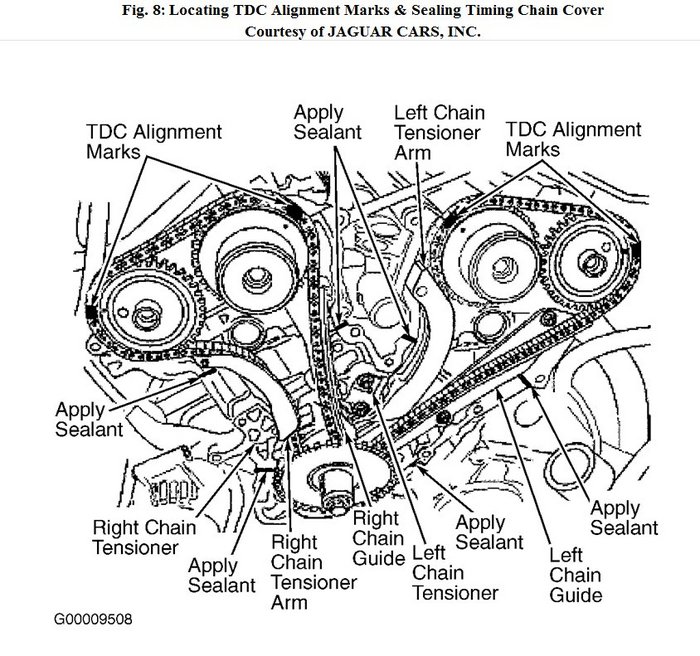 Fig. 8: Locating TDC Alignment Marks & Sealing Timing Chain Cover
Courtesy of JAGUAR CARS, INC.

TDC Alignment Marks

Apply Sealant

Left Chain Tensioner Arm

TDC Alignment Marks

Apply Sealant

Right Chain Tensioner

Apply Sealant

Right Chain Tensioner Arm

Right Chain Guide

Left Chain Tensioner

Apply Sealant

Left Chain Guide

Apply Sealant

G00009508