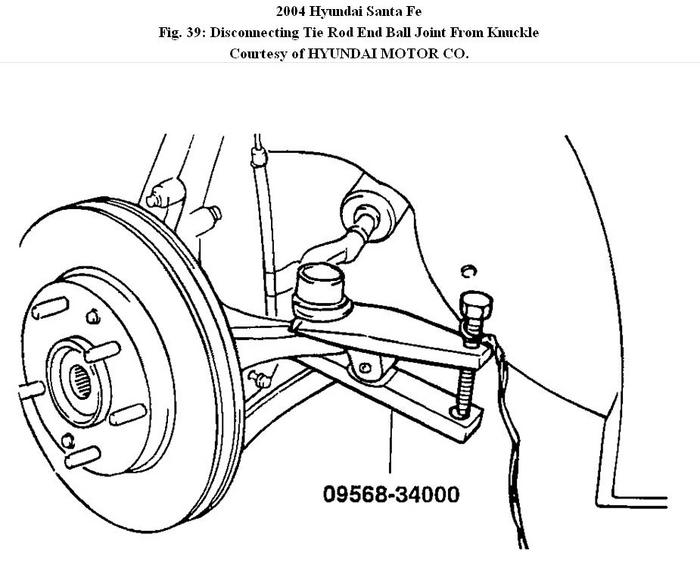 2004 Hyundai Santa Fe
Fig. 39: Disconnecting Tie Rod End Ball Joint From Knuckle
Courtesy of HYUNDAI MOTOR CO.

09568-34000