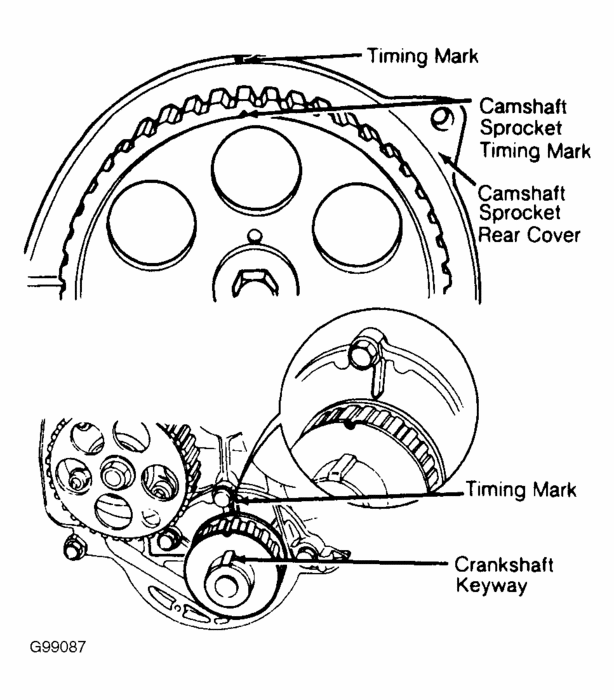 Timing Mark

Camshaft Sprocket Timing Mark

Camshaft Sprocket Rear Cover

Timing Mark

Crankshaft Keyway

G99087