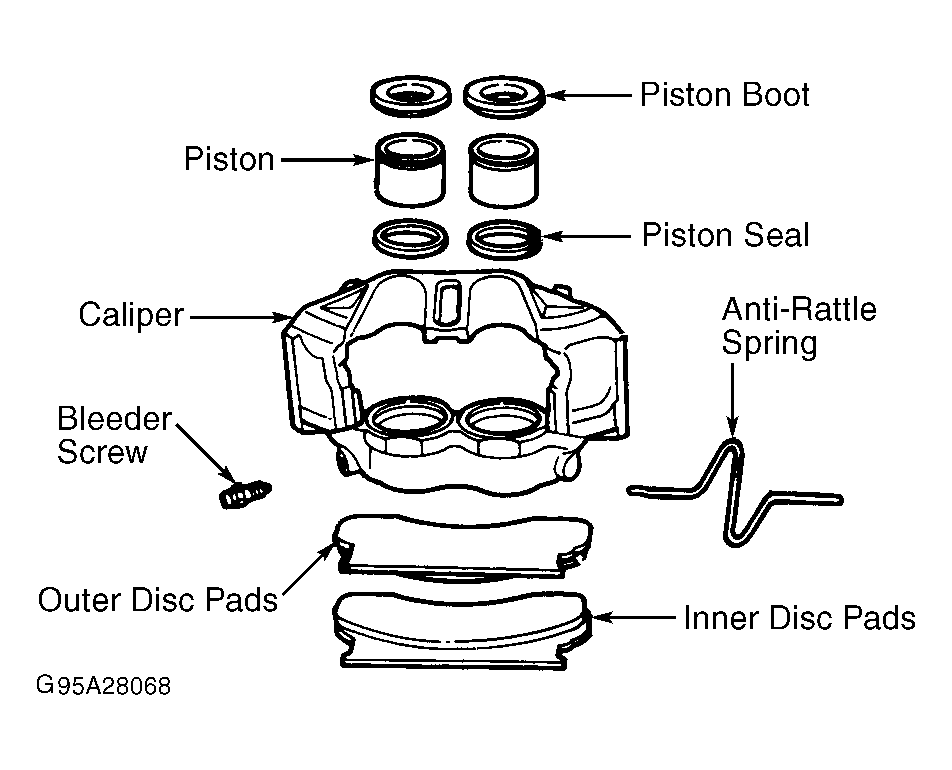 Piston Boot

Piston

Piston Seal

Caliper

Anti-Rattle Spring

Bleeder Screw

Outer Disc Pads

Inner Disc Pads

G95A28068