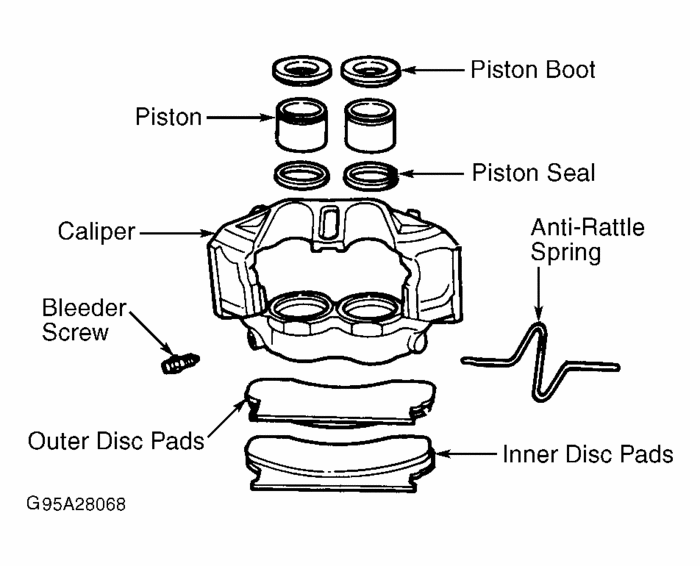 Piston Boot

Piston

Piston Seal

Caliper

Anti-Rattle Spring

Bleeder Screw

Outer Disc Pads

Inner Disc Pads

G95A28068