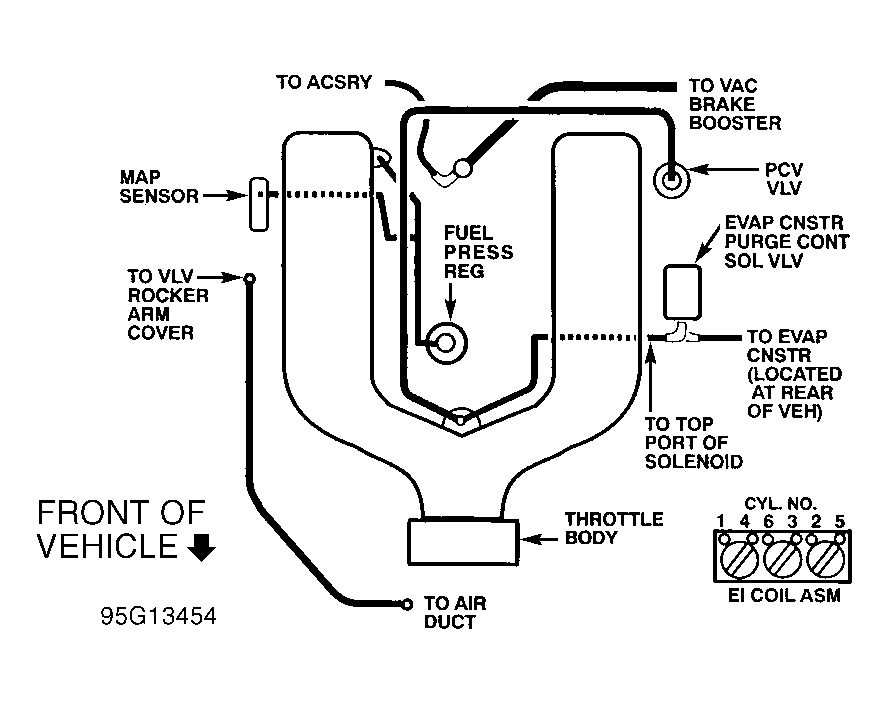 TO ACSRY

TO VAC BRAKE BOOSTER

MAP SENSOR

PCV VLV

FUEL PRESS REG

EVAP CNSTR PURGE CONT SOL VLV

TO VLV ROCKER ARM COVER

TO EVAP CNSTR (LOCATED AT REAR OF VEH)

TO TOP PORT OF SOLENOID

FRONT OF VEHICLE

THROTTLE BODY

CYL. NO.
1 4 6 3 2 5

EI COIL ASM

TO AIR DUCT

95G13454