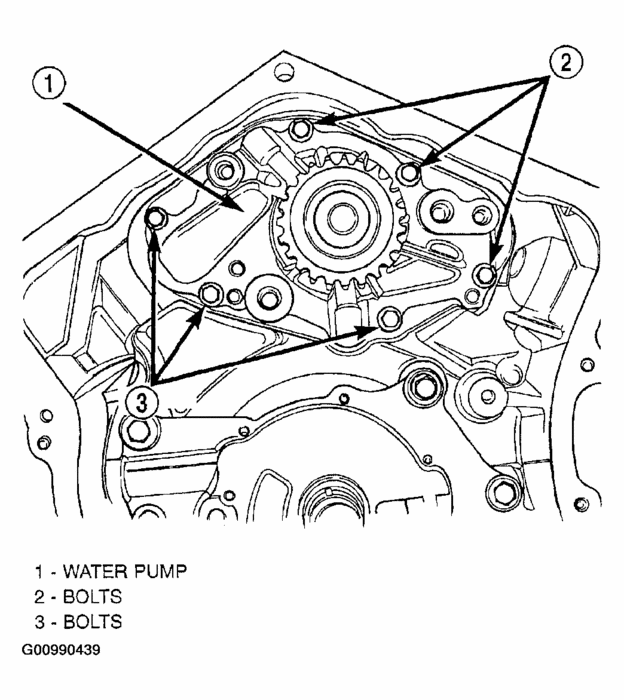 1

2

3

1 - WATER PUMP
2 - BOLTS
3 - BOLTS

G00990439