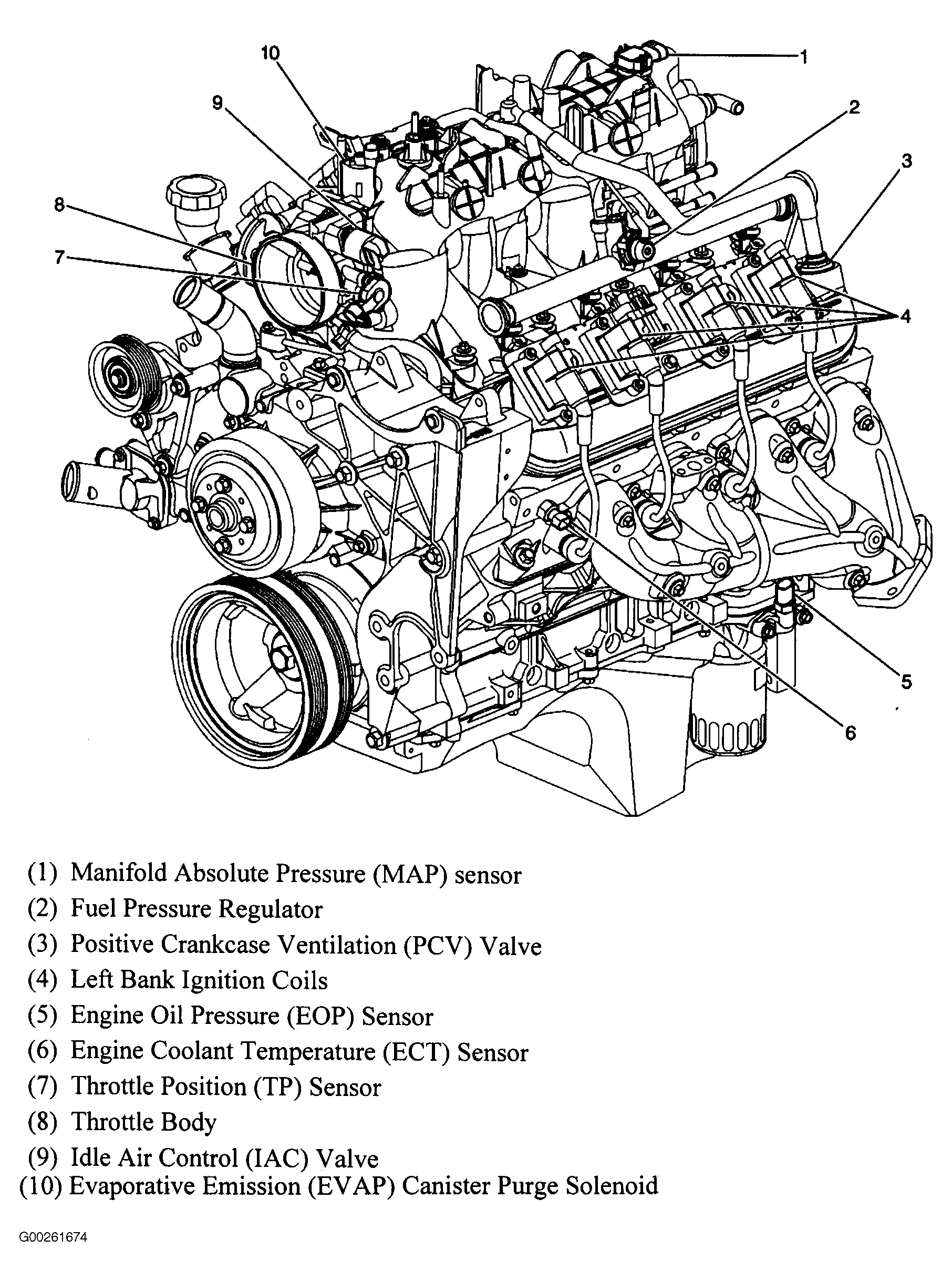 10
1
9
2
3
8
7
4
5
6

(1) Manifold Absolute Pressure (MAP) sensor
(2) Fuel Pressure Regulator
(3) Positive Crankcase Ventilation (PCV) Valve
(4) Left Bank Ignition Coils
(5) Engine Oil Pressure (EOP) Sensor
(6) Engine Coolant Temperature (ECT) Sensor
(7) Throttle Position (TP) Sensor
(8) Throttle Body
(9) Idle Air Control (IAC) Valve
(10) Evaporative Emission (EVAP) Canister Purge Solenoid

G00261674