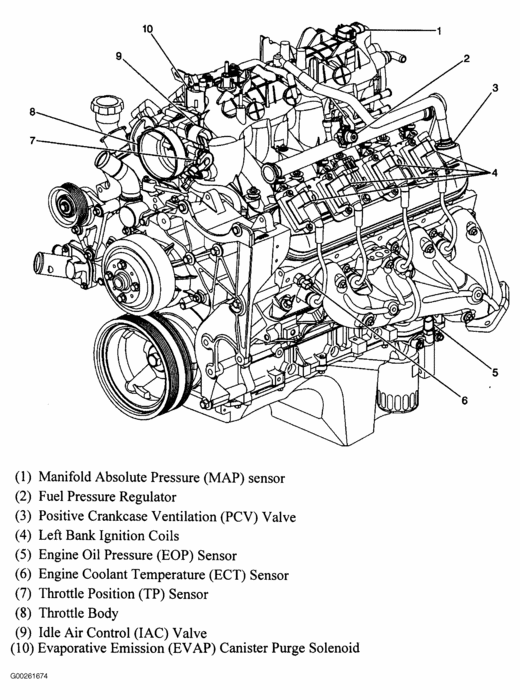 10
1
9
2
3
8
7
4
5
6

(1) Manifold Absolute Pressure (MAP) sensor
(2) Fuel Pressure Regulator
(3) Positive Crankcase Ventilation (PCV) Valve
(4) Left Bank Ignition Coils
(5) Engine Oil Pressure (EOP) Sensor
(6) Engine Coolant Temperature (ECT) Sensor
(7) Throttle Position (TP) Sensor
(8) Throttle Body
(9) Idle Air Control (IAC) Valve
(10) Evaporative Emission (EVAP) Canister Purge Solenoid

G00261674