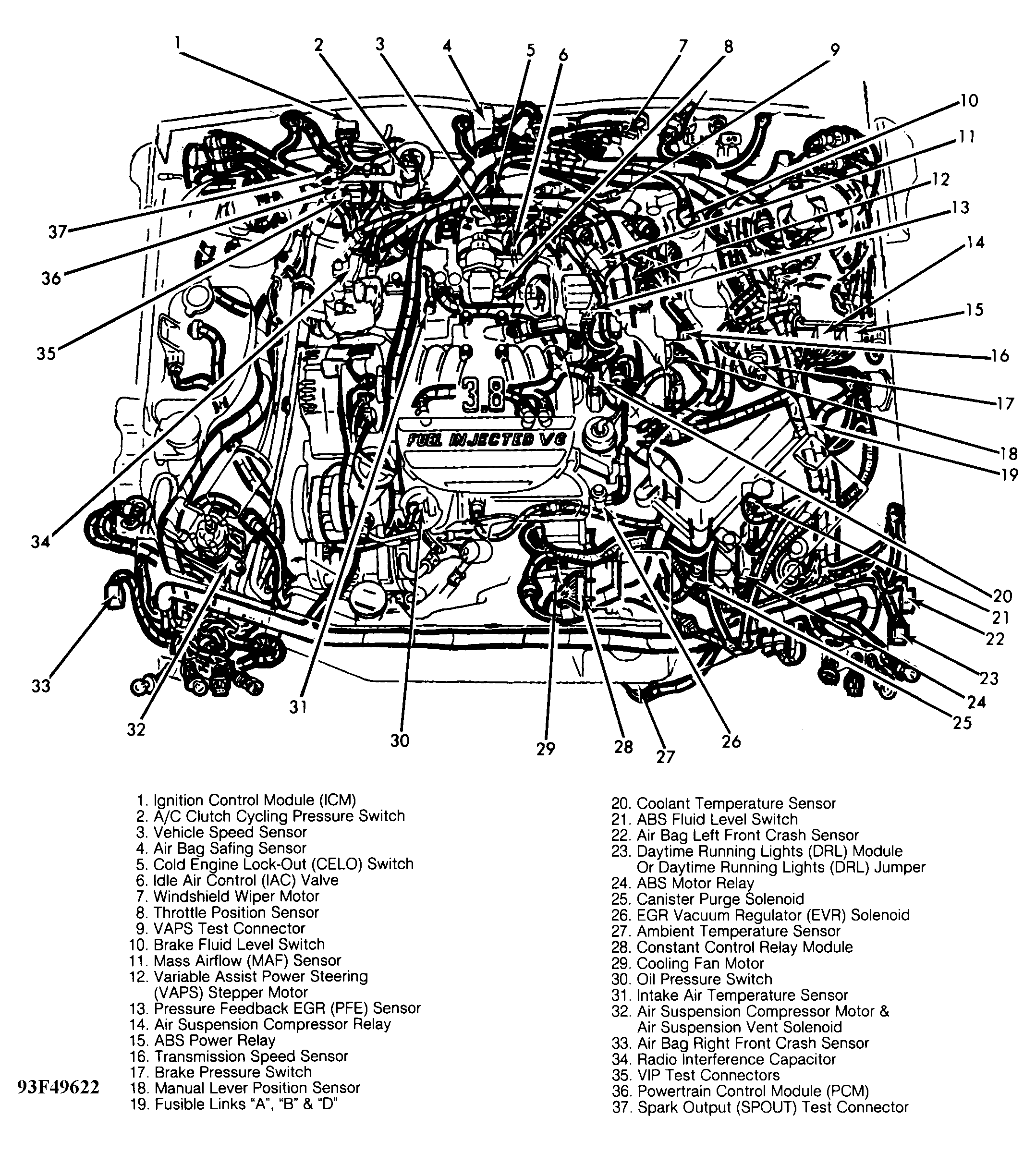 1 2 3 4 5 6 7 8 9 10 11 12 13 14 15 16 17 18 19 20 21 22 23 24 25 26 27 28 29 30 31 32 33 34 35 36 37

3.8

FUEL INJECTED V6

1. Ignition Control Module (ICM)
2. A/C Clutch Cycling Pressure Switch
3. Vehicle Speed Sensor
4. Air Bag Safing Sensor
5. Cold Engine Lock-Out (CELO) Switch
6. Idle Air Control (IAC) Valve
7. Windshield Wiper Motor
8. Throttle Position Sensor
9. VAPS Test Connector
10. Brake Fluid Level Switch
11. Mass Airflow (MAF) Sensor
12. Variable Assist Power Steering (VAPS) Stepper Motor
13. Pressure Feedback EGR (PFE) Sensor
14. Air Suspension Compressor Relay
15. ABS Power Relay
16. Transmission Speed Sensor
17. Brake Pressure Switch
18. Manual Lever Position Sensor
19. Fusible Links "A", "B" & "D"

20. Coolant Temperature Sensor
21. ABS Fluid Level Switch
22. Air Bag Left Front Crash Sensor
23. Daytime Running Lights (DRL) Module Or Daytime Running Lights (DRL) Jumper
24. ABS Motor Relay
25. Canister Purge Solenoid
26. EGR Vacuum Regulator (EVR) Solenoid
27. Ambient Temperature Sensor
28. Constant Control Relay Module
29. Cooling Fan Motor
30. Oil Pressure Switch
31. Intake Air Temperature Sensor
32. Air Suspension Compressor Motor & Air Suspension Vent Solenoid
33. Air Bag Right Front Crash Sensor
34. Radio Interference Capacitor
35. VIP Test Connectors
36. Powertrain Control Module (PCM)
37. Spark Output (SPOUT) Test Connector

93F49622