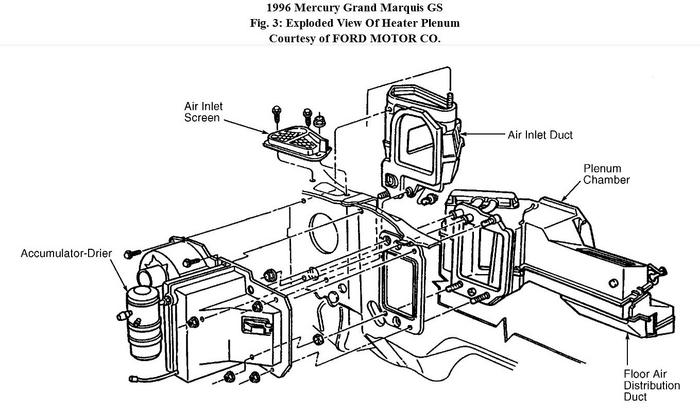 1996 Mercury Grand Marquis GS
Fig. 3: Exploded View Of Heater Plenum
Courtesy of FORD MOTOR CO.

Air Inlet Screen

Air Inlet Duct

Plenum Chamber

Accumulator-Drier

Floor Air Distribution Duct