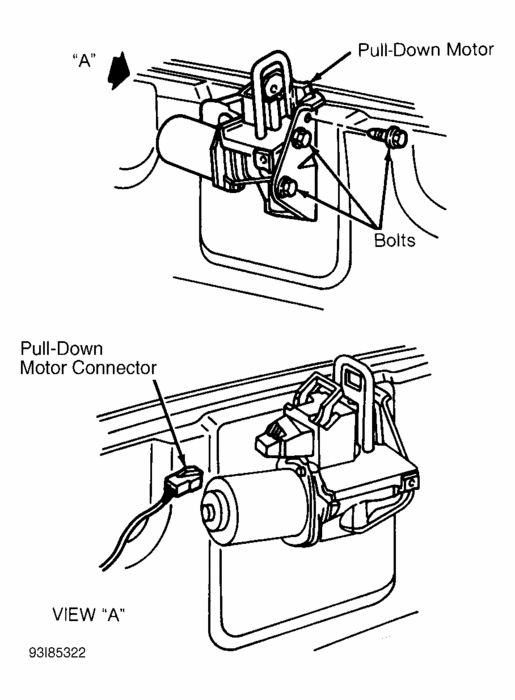 "A"

Pull-Down Motor

Bolts

Pull-Down Motor Connector

VIEW "A"

93I85322