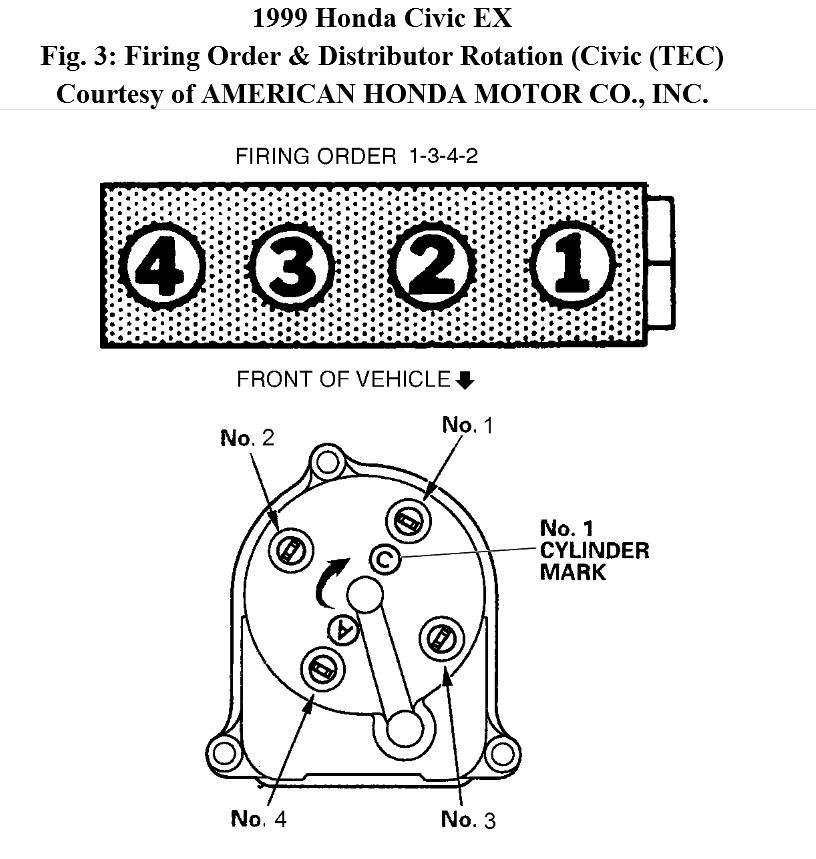 1999 Honda Civic EX
Fig. 3: Firing Order & Distributor Rotation (Civic (TEC)
Courtesy of AMERICAN HONDA MOTOR CO., INC.

FIRING ORDER 1-3-4-2

4 3 2 1

FRONT OF VEHICLE

No. 2

No. 1

No. 1 CYLINDER MARK

C

A

No. 4

No. 3