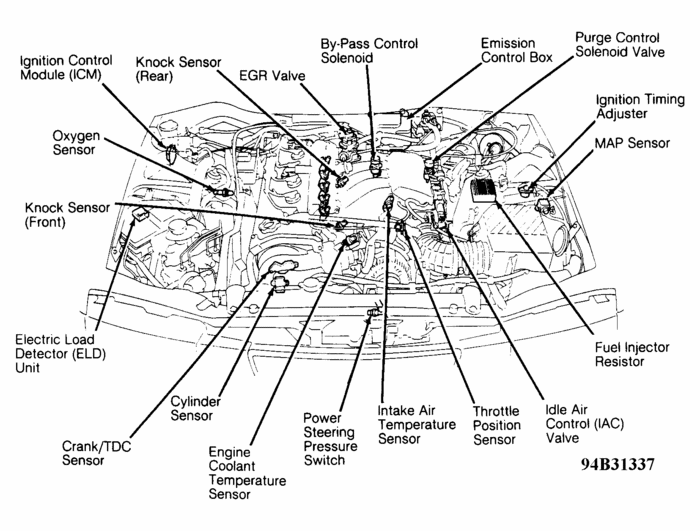 Ignition Control Module (ICM)

Knock Sensor (Rear)

EGR Valve

By-Pass Control Solenoid

Emission Control Box

Purge Control Solenoid Valve

Ignition Timing Adjuster

MAP Sensor

Oxygen Sensor

Knock Sensor (Front)

Electric Load Detector (ELD) Unit

Cylinder Sensor

Crank/TDC Sensor

Engine Coolant Temperature Sensor

Power Steering Pressure Switch

Intake Air Temperature Sensor

Throttle Position Sensor

Idle Air Control (IAC) Valve

Fuel Injector Resistor

94B31337