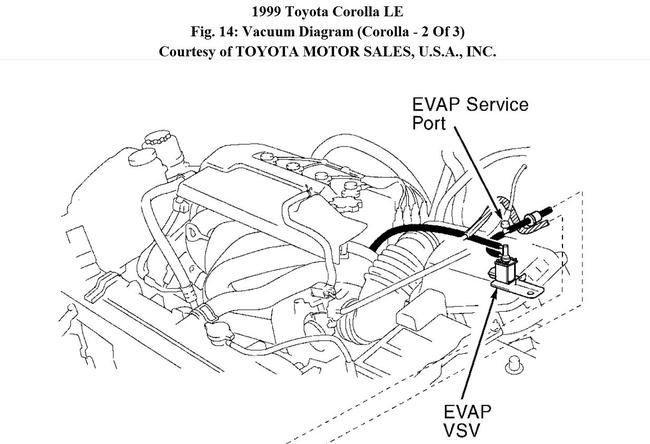 1999 Toyota Corolla LE
Fig. 14: Vacuum Diagram (Corolla - 2 Of 3)
Courtesy of TOYOTA MOTOR SALES, U.S.A., INC.

EVAP Service Port

EVAP VSV