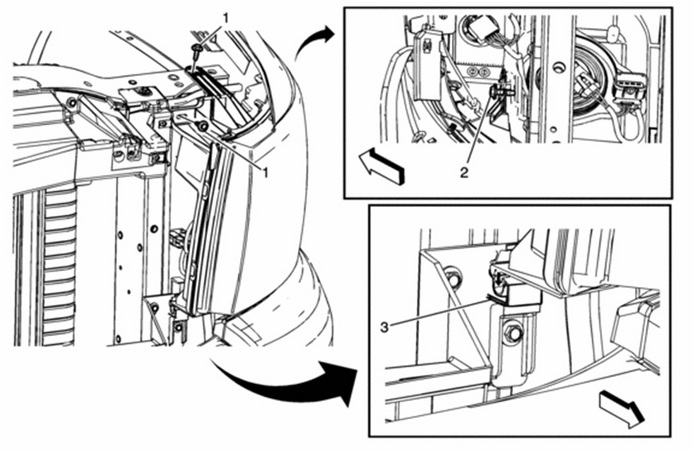 1
1
2
3