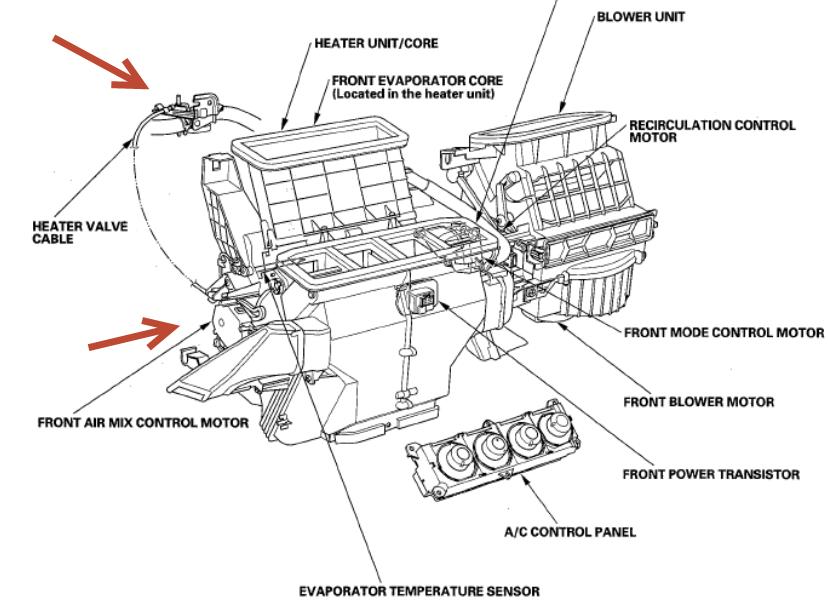 BLOWER UNIT

HEATER UNIT/CORE

FRONT EVAPORATOR CORE
(Located in the heater unit)

RECIRCULATION CONTROL MOTOR

HEATER VALVE CABLE

FRONT MODE CONTROL MOTOR

FRONT BLOWER MOTOR

FRONT AIR MIX CONTROL MOTOR

FRONT POWER TRANSISTOR

A/C CONTROL PANEL

EVAPORATOR TEMPERATURE SENSOR