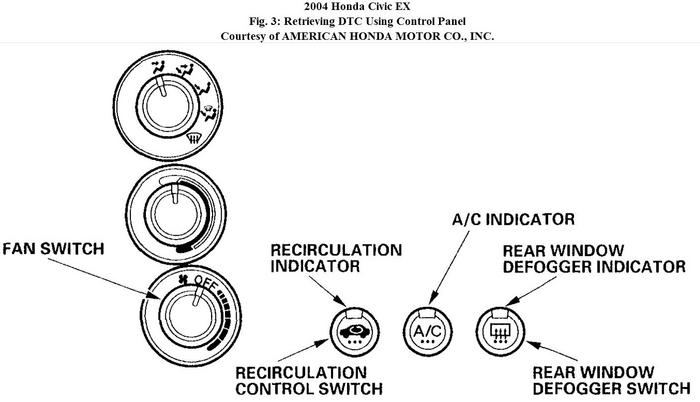 2004 Honda Civic EX
Fig. 3: Retrieving DTC Using Control Panel
Courtesy of AMERICAN HONDA MOTOR CO., INC.

FAN SWITCH

OFF

RECIRCULATION INDICATOR

A/C INDICATOR

REAR WINDOW DEFOGGER INDICATOR

A/C

RECIRCULATION CONTROL SWITCH

REAR WINDOW DEFOGGER SWITCH