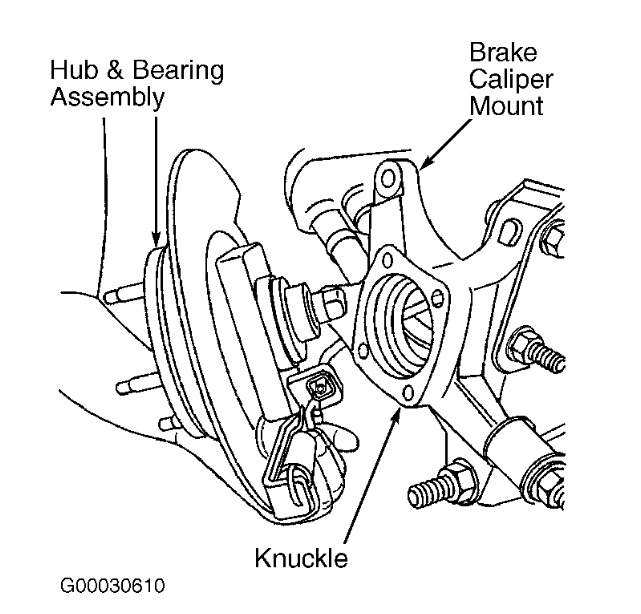 Hub & Bearing Assembly

Brake Caliper Mount

Knuckle

G00030610