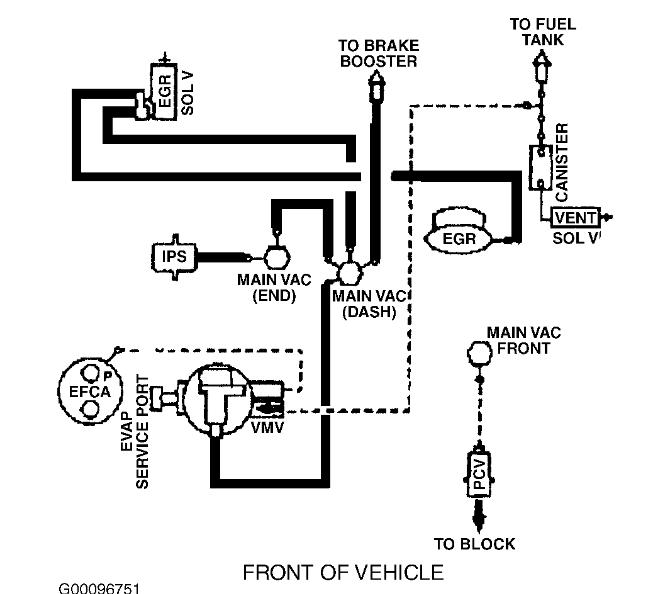 TO FUEL TANK

TO BRAKE BOOSTER

EGR

SOL V

CANISTER

VENT

SOL V

EGR

IPS

MAIN VAC (END)

MAIN VAC (DASH)

MAIN VAC FRONT

P

EFCA

EVAP SERVICE PORT

VMV

PCV

TO BLOCK

FRONT OF VEHICLE

G00096751