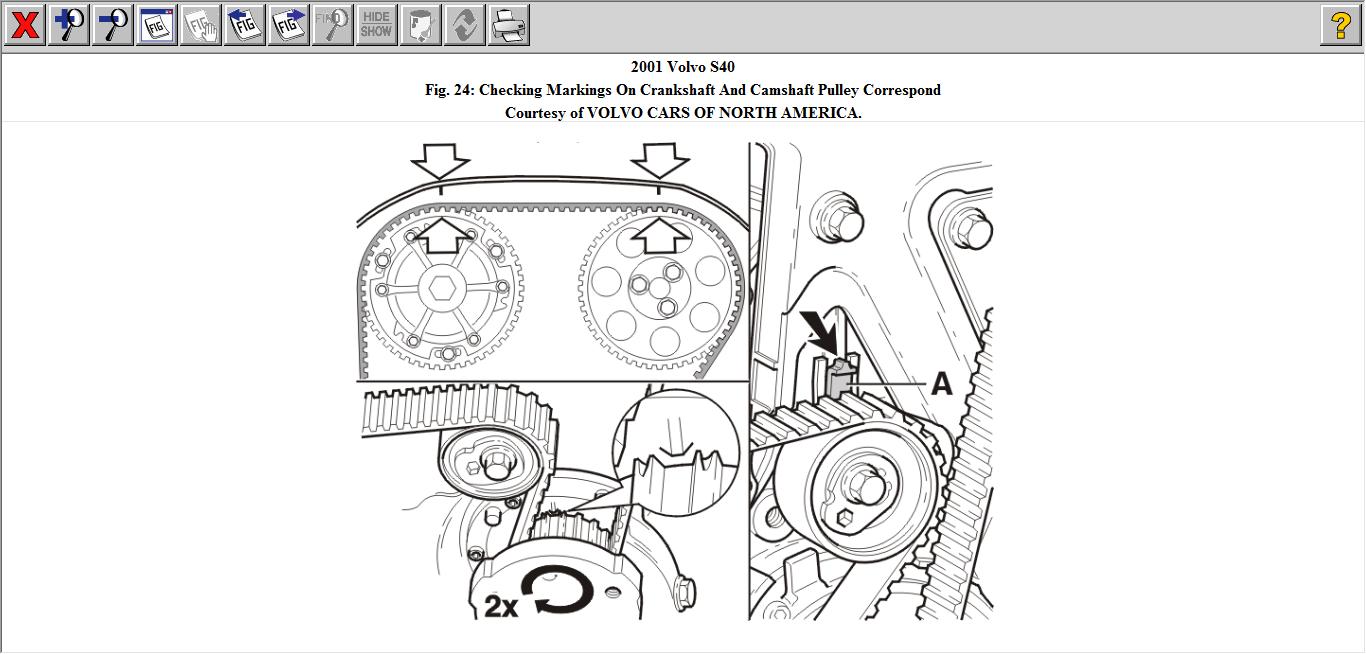 FIG FIG FIG FIG FIND HIDE SHOW ?

2001 Volvo S40
Fig. 24: Checking Markings On Crankshaft And Camshaft Pulley Correspond
Courtesy of VOLVO CARS OF NORTH AMERICA.

A

2x