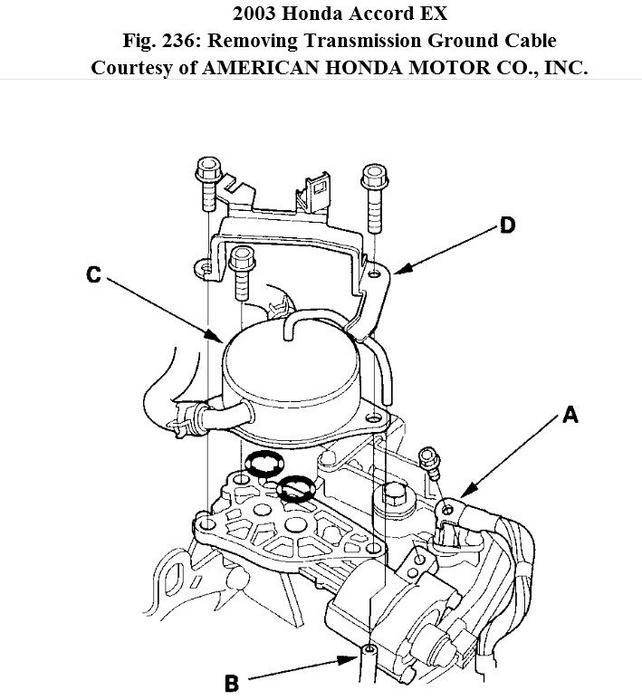 2003 Honda Accord EX
Fig. 236: Removing Transmission Ground Cable
Courtesy of AMERICAN HONDA MOTOR CO., INC.

D
C
A
B